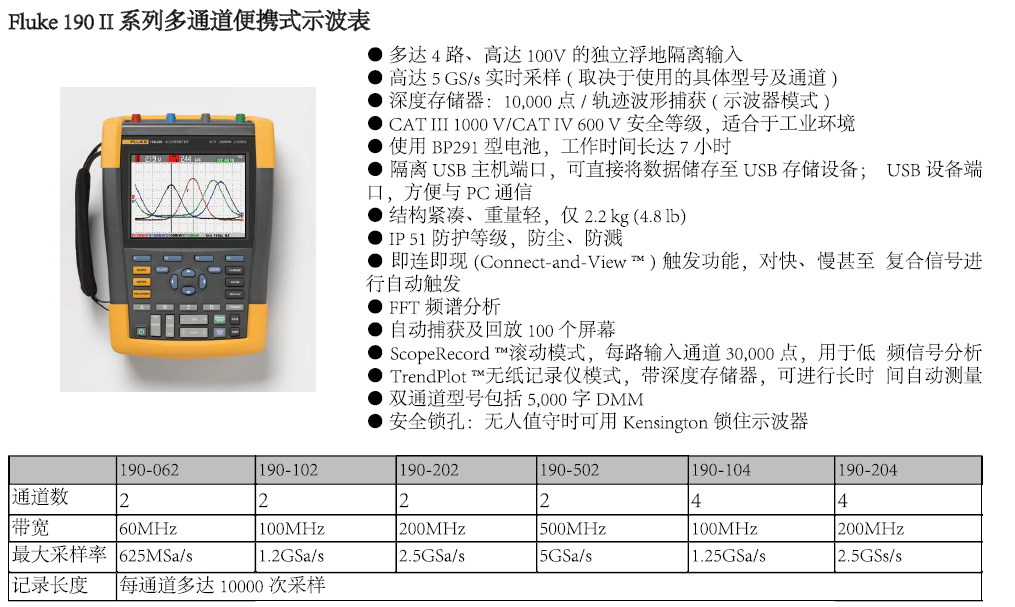 Fluke 190 II 系列多通道便携式示波表

● 多达 4 路、高达 100V 的独立浮地隔离输入
● 高达 5 GS/s 实时采样 ( 取决于使用的具体型号及通道 )
● 深度存储器：10,000 点 / 轨迹波形捕获 ( 示波器模式 )
● CAT III 1000 V/CAT IV 600 V 安全等级，适合于工业环境
● 使用 BP291 型电池，工作时间长达 7 小时
● 隔离 USB 主机端口，可直接将数据储存至 USB 存储设备； USB 设备端口，方便与 PC 通信
● 结构紧凑、重量轻，仅 2.2 kg (4.8 lb)
● IP 51 防护等级，防尘、防溅
● 即连即现 (Connect-and-View ™ ) 触发功能，对快、慢甚至 复合信号进行自动触发
● FFT 频谱分析
● 自动捕获及回放 100 个屏幕
● ScopeRecord ™滚动模式，每路输入通道 30,000 点，用于低 频信号分析
● TrendPlot ™无纸记录仪模式，带深度存储器，可进行长时 间自动测量
● 双通道型号包括 5,000 字 DMM
● 安全锁孔：无人值守时可用 Kensington 锁住示波器

| | 190-062 | 190-102 | 190-202 | 190-502 | 190-104 | 190-204 |
|---|---|---|---|---|---|---|
| 通道数 | 2 | 2 | 2 | 2 | 4 | 4 |
| 带宽 | 60MHz | 100MHz | 200MHz | 500MHz | 100MHz | 200MHz |
| 最大采样率 | 625MSa/s | 1.2GSa/s | 2.5GSa/s | 5GSa/s | 1.25GSa/s | 2.5GSs/s |
| 记录长度 | 每通道多达 10000 次采样 | | | | | |